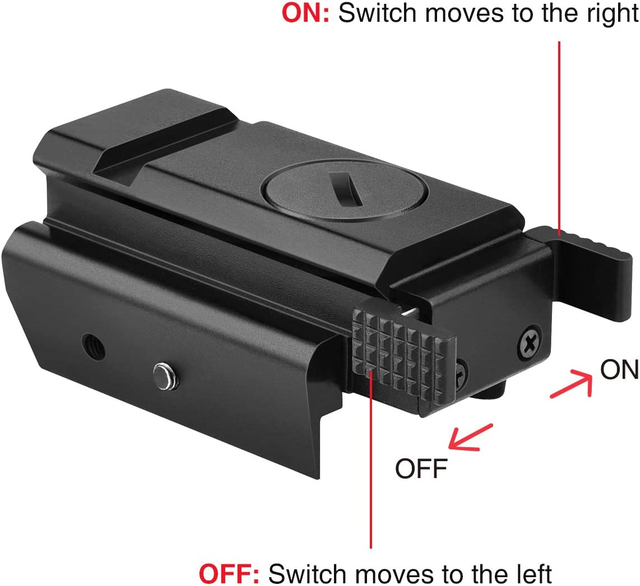 ON: Switch moves to the right

ON

OFF

OFF: Switch moves to the left